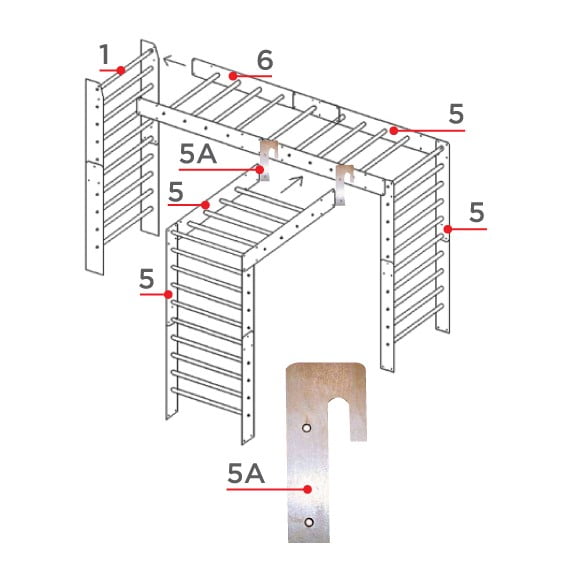 1
6
5
5A
5
5
5
5A